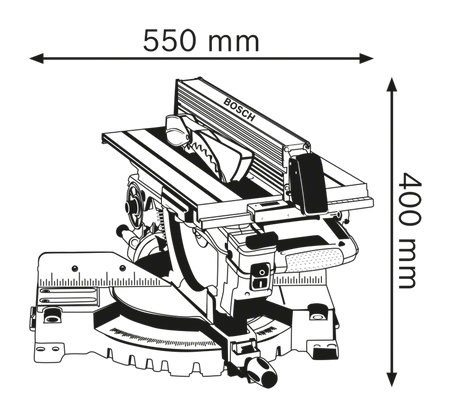 550 mm

BOSCH

400 mm