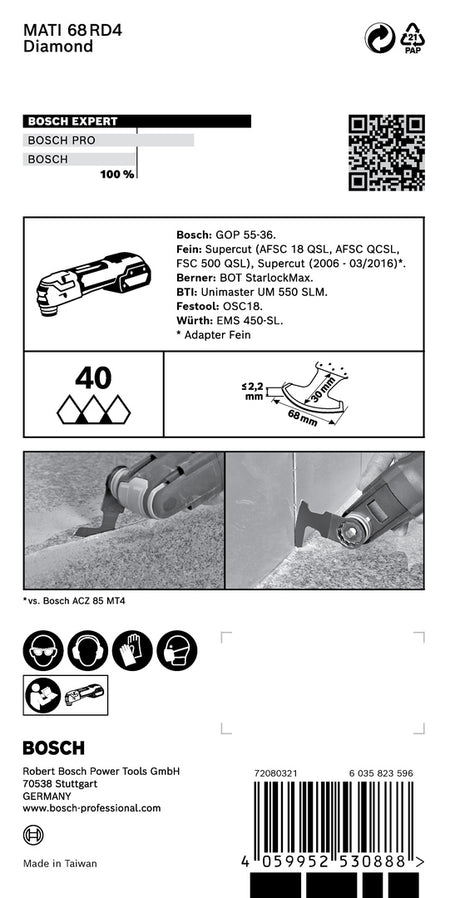 MATI 68 RD4
Diamond

21
PAP

BOSCH EXPERT
BOSCH PRO
BOSCH
100 %

**Bosch:** GOP 55-36.
**Fein:** Supercut (AFSC 18 QSL, AFSC QCSL, FSC 500 QSL), Supercut (2006 - 03/2016)*.
**Berner:** BOT StarlockMax.
**BTI:** Unimaster UM 550 SLM.
**Festool:** OSC18.
**Würth:** EMS 450-SL.
* Adapter Fein

40

≤2,2 mm
30 mm
68 mm

*vs. Bosch ACZ 85 MT4

BOSCH

Robert Bosch Power Tools GmbH
70538 Stuttgart
GERMANY
www.bosch-professional.com

Made in Taiwan

72080321
6 035 823 596

4 059952 530888 >